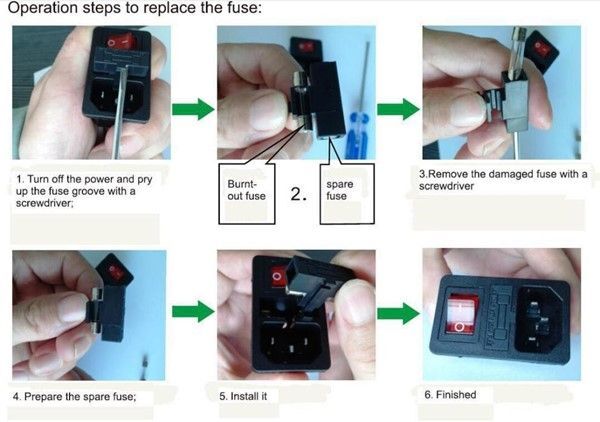 Operation steps to replace the fuse:

1. Turn off the power and pry up the fuse groove with a screwdriver;

Burnt-out fuse

2.

spare fuse

3.Remove the damaged fuse with a screwdriver

4. Prepare the spare fuse;

5. Install it

6. Finished